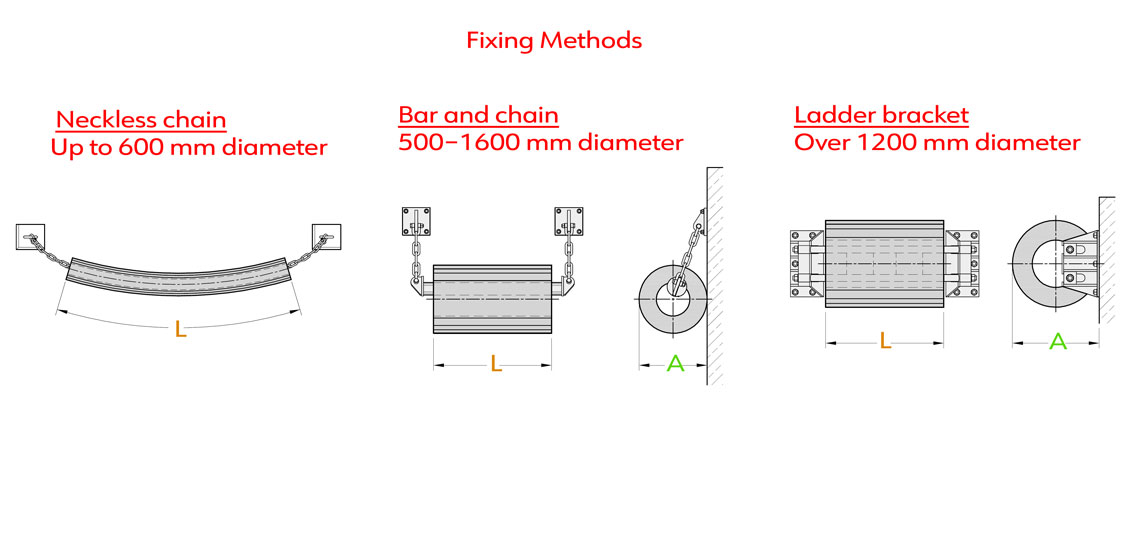 Fixing Methods

Neckless chain
Up to 600 mm diameter

L

Bar and chain
500–1600 mm diameter

L

A

Ladder bracket
Over 1200 mm diameter

L

A